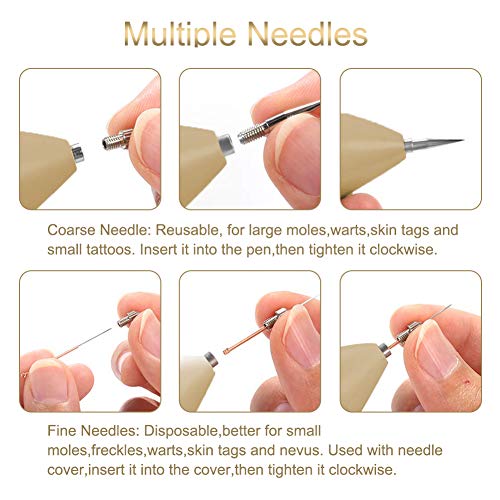 Multiple Needles

Coarse Needle: Reusable, for large moles,warts,skin tags and small tattoos. Insert it into the pen,then tighten it clockwise.

Fine Needles: Disposable,better for small moles,freckles,warts,skin tags and nevus. Used with needle cover,insert it into the cover,then tighten it clockwise.