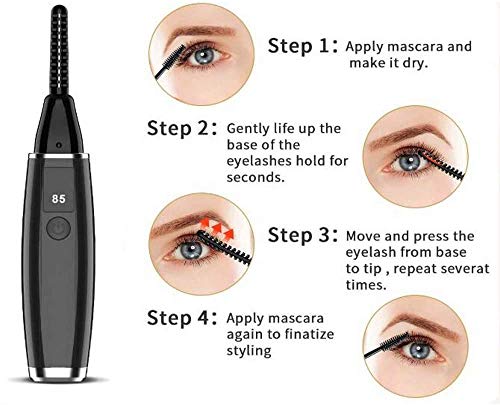 85

Step 1: Apply mascara and make it dry.

Step 2: Gently life up the base of the eyelashes hold for seconds.

Step 3: Move and press the eyelash from base to tip , repeat severat times.

Step 4: Apply mascara again to finatize styling