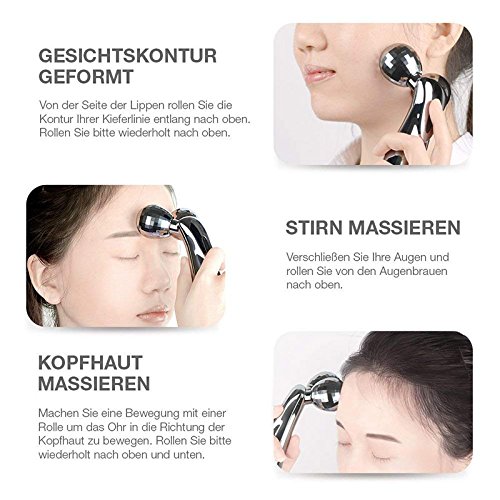 GESICHTSKONTUR GEFORMT

Von der Seite der Lippen rollen Sie die Kontur Ihrer Kieferlinie entlang nach oben. Rollen Sie bitte wiederholt nach oben.

STIRN MASSIEREN

Verschließen Sie Ihre Augen und rollen Sie von den Augenbrauen nach oben.

KOPFHAUT MASSIEREN

Machen Sie eine Bewegung mit einer Rolle um das Ohr in die Richtung der Kopfhaut zu bewegen. Rollen Sie bitte wiederholt nach oben und unten.