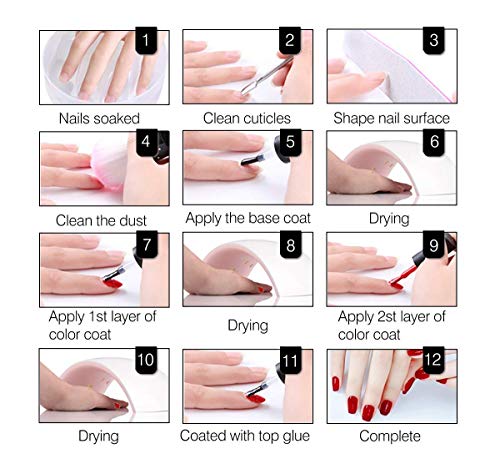 1
Nails soaked

2
Clean cuticles

3
Shape nail surface

4
Clean the dust

5
Apply the base coat

6
Drying

7
Apply 1st layer of color coat

8
Drying

9
Apply 2st layer of color coat

10
Drying

11
Coated with top glue

12
Complete