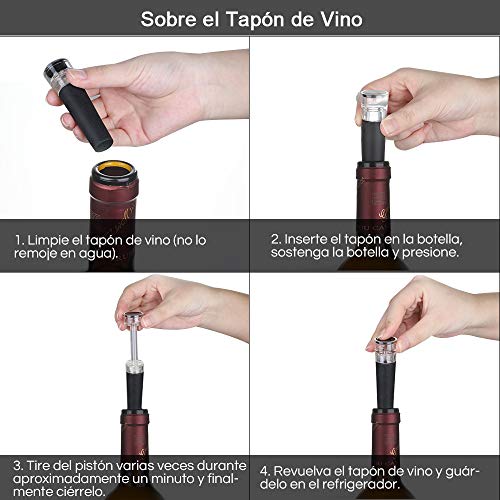 Sobre el Tapón de Vino

1. Limpie el tapón de vino (no lo remoje en agua).

2. Inserte el tapón en la botella, sostenga la botella y presione.

3. Tire del pistón varias veces durante aproximadamente un minuto y finalmente ciérrelo.

4. Revuelva el tapón de vino y guárdelo en el refrigerador.