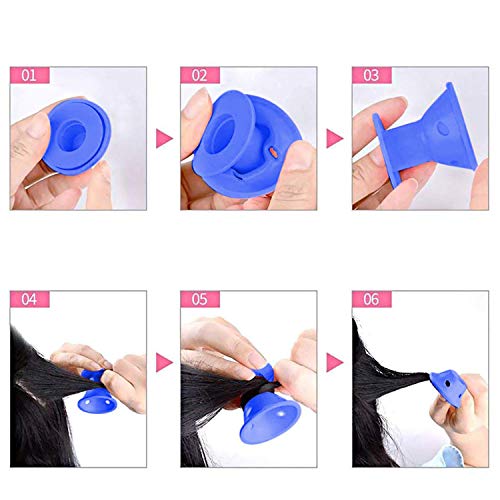 01

02

03

04

05

06