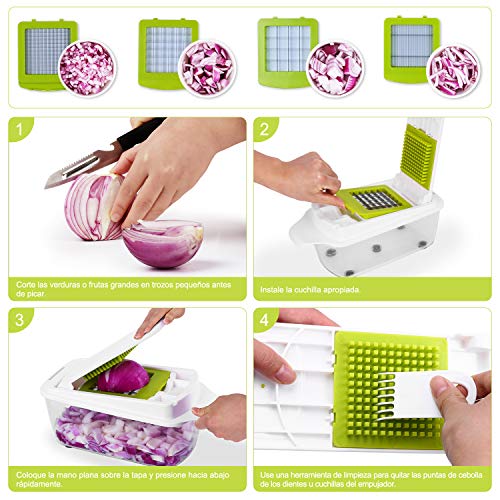 1

Corte las verduras o frutas grandes en trozos pequeños antes de picar.

2

Instale la cuchilla apropiada.

3

Coloque la mano plana sobre la tapa y presione hacia abajo rápidamente.

4

Use una herramienta de limpieza para quitar las puntas de cebolla de los dientes u cuchillas del empujador.