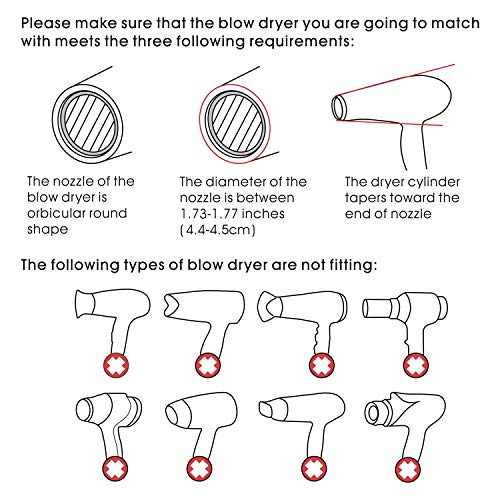 Please make sure that the blow dryer you are going to match with meets the three following requirements:

The nozzle of the blow dryer is orbicular round shape

The diameter of the nozzle is between 1.73-1.77 inches (4.4-4.5cm)

The dryer cylinder tapers toward the end of nozzle

The following types of blow dryer are not fitting: