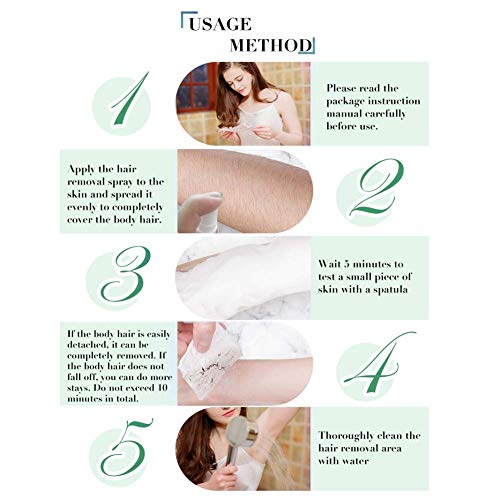 USAGE METHOD

1

Please read the package instruction manual carefully before use.

Apply the hair removal spray to the skin and spread it evenly to completely cover the body hair.

2

3

Wait 5 minutes to test a small piece of skin with a spatula

If the body hair is easily detached, it can be completely removed. If the body hair does not fall off, you can do more stays. Do not exceed 10 minutes in total.

4

5

Thoroughly clean the hair removal area with water