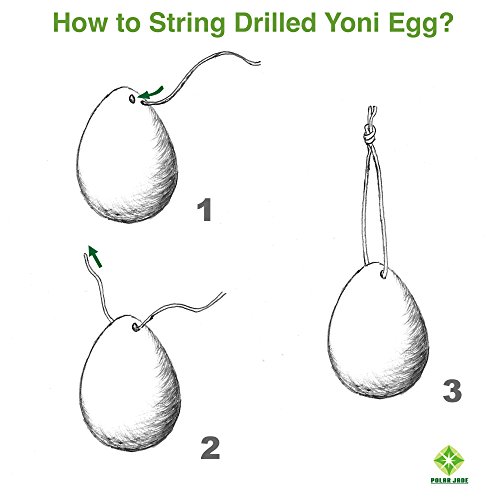 How to String Drilled Yoni Egg?

1

2

3

POLAR JADE