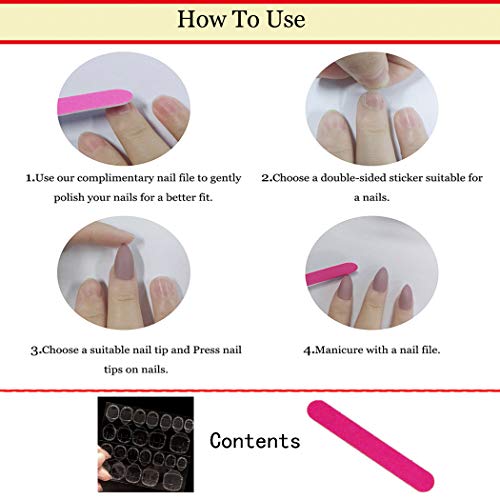 How To Use

1.Use our complimentary nail file to gently polish your nails for a better fit.

2.Choose a double-sided sticker suitable for a nails.

3.Choose a suitable nail tip and Press nail tips on nails.

4.Manicure with a nail file.

Contents