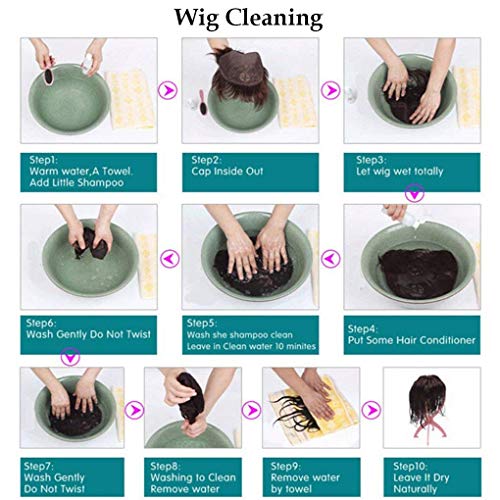 Wig Cleaning

Step1:
Warm water,A Towel.
Add Little Shampoo

Step2:
Cap Inside Out

Step3:
Let wig wet totally

Step4:
Put Some Hair Conditioner

Step5:
Wash she shampoo clean
Leave in Clean water 10 minites

Step6:
Wash Gently Do Not Twist

Step7:
Wash Gently
Do Not Twist

Step8:
Washing to Clean
Remove water

Step9:
Remove water
by towel

Step10:
Leave It Dry
Naturally