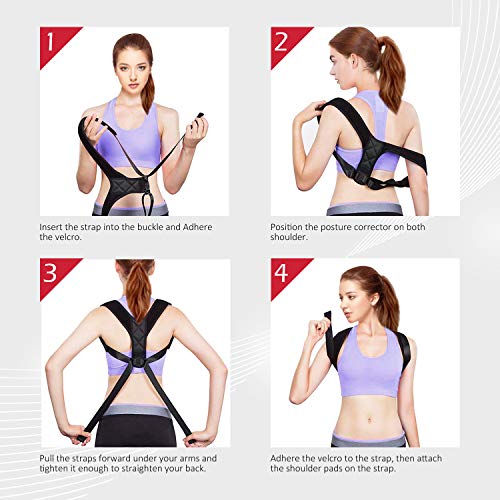 1

Insert the strap into the buckle and Adhere the velcro.

2

Position the posture corrector on both shoulder.

3

Pull the straps forward under your arms and tighten it enough to straighten your back.

4

Adhere the velcro to the strap, then attach the shoulder pads on the strap.