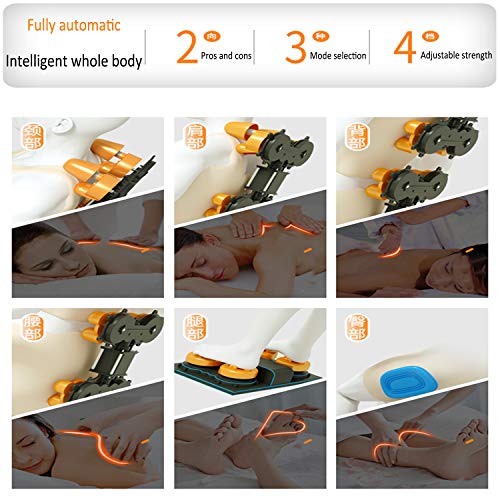 Fully automatic

Intelligent whole body

2 向 Pros and cons

3 种 Mode selection

4 档 Adjustable strength

颈部

肩部

背部

腰部

腿部

臀部