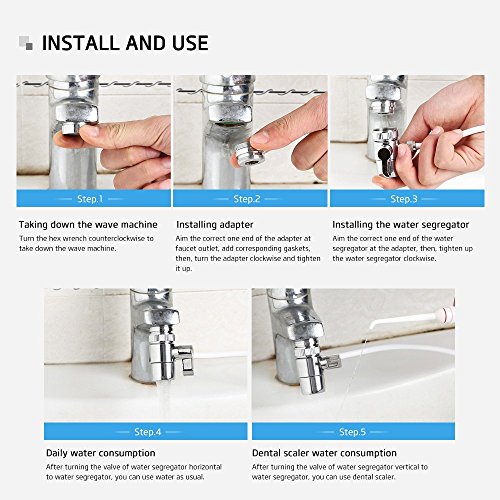 INSTALL AND USE

Step.1

Taking down the wave machine

Turn the hex wrench counterclockwise to take down the wave machine.

Step.2

Installing adapter

Aim the correct one end of the adapter at faucet outlet, add corresponding gaskets, then, turn the adapter clockwise and tighten it up.

Step.3

Installing the water segregator

Aim the correct one end of the water segregator at the adapter, then, tighten up the water segregator clockwise.

Step.4

Daily water consumption

After turning the valve of water segregator horizontal to water segregator, you can use water as usual.

Step.5

Dental scaler water consumption

After turning the valve of water segregator vertical to water segregator, you can use dental scaler.