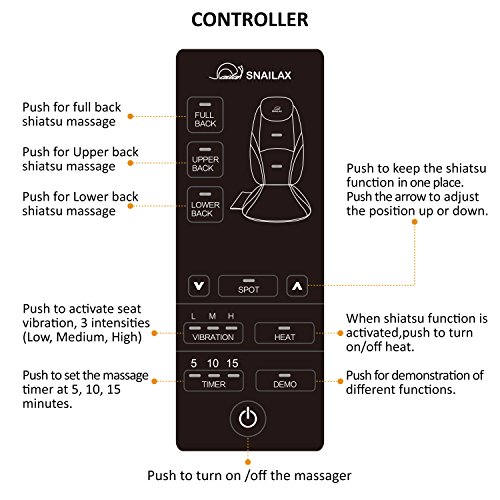 CONTROLLER

SNAILAX

Push for full back shiatsu massage

FULL BACK

Push for Upper back shiatsu massage

UPPER BACK

Push for Lower back shiatsu massage

LOWER BACK

Push to keep the shiatsu function in one place. Push the arrow to adjust the position up or down.

SPOT

Push to activate seat vibration, 3 intensities (Low, Medium, High)

L M H
VIBRATION

HEAT

When shiatsu function is activated,push to turn on/off heat.

Push to set the massage timer at 5, 10, 15 minutes.

5 10 15
TIMER

DEMO

Push for demonstration of different functions.

Push to turn on /off the massager