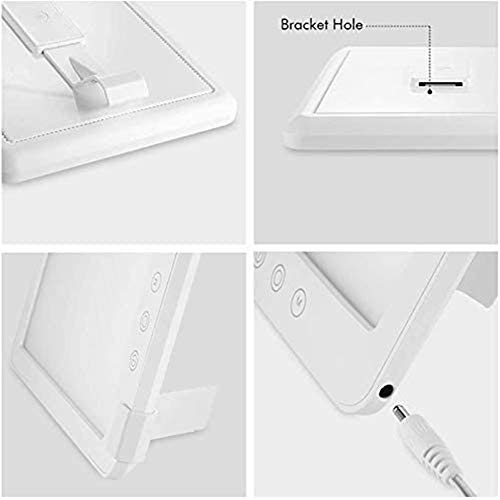 Bracket Hole