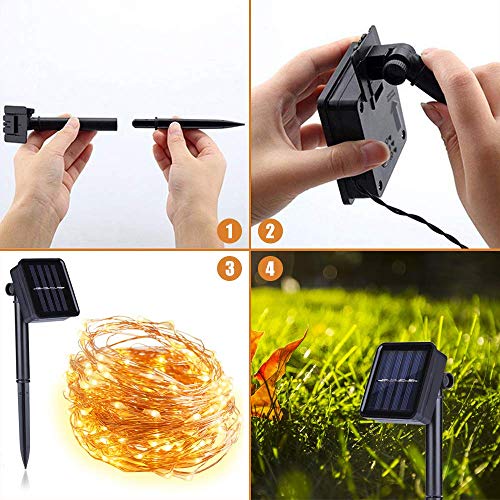 1
2
3
4