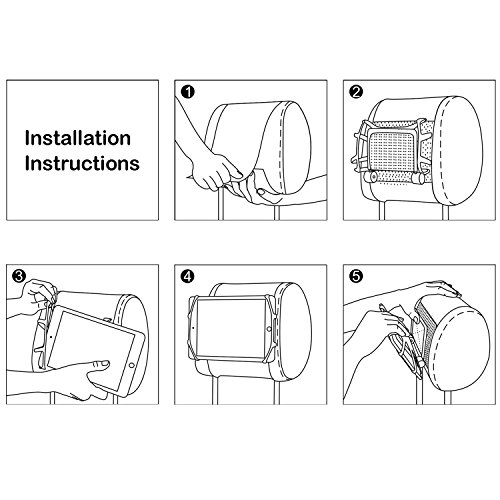 Installation Instructions

1

2

3

4

5