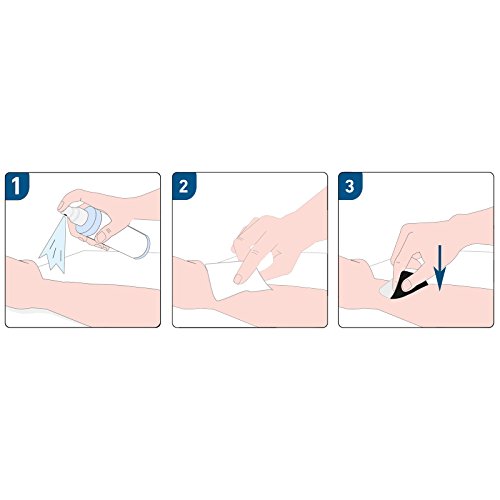 1

2

3