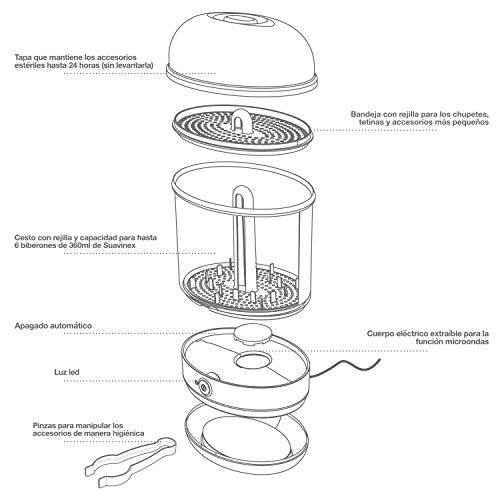 Tapa que mantiene los accesorios estériles hasta 24 horas (sin levantarla)

Bandeja con rejilla para los chupetes, tetinas y accesorios más pequeños

Cesto con rejilla y capacidad para hasta 6 biberones de 360ml de Suavinex

Apagado automático

Cuerpo eléctrico extraíble para la función microondas

Luz led

Pinzas para manipular los accesorios de manera higiénica