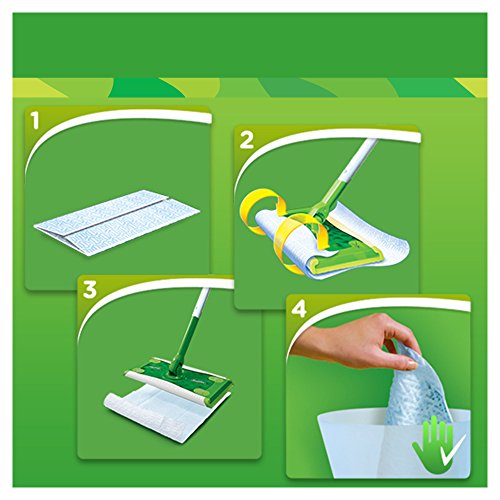 1

2

3

4