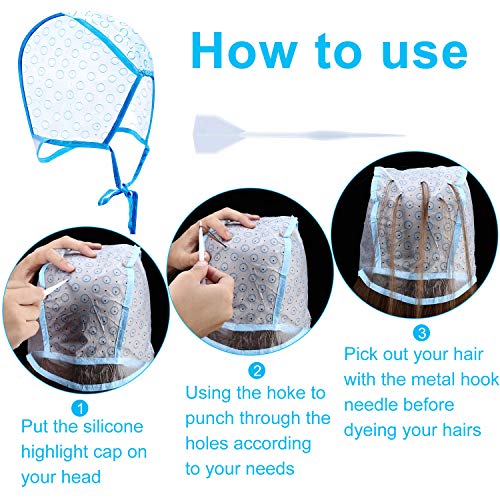 How to use

1
Put the silicone highlight cap on your head

2
Using the hoke to punch through the holes according to your needs

3
Pick out your hair with the metal hook needle before dyeing your hairs