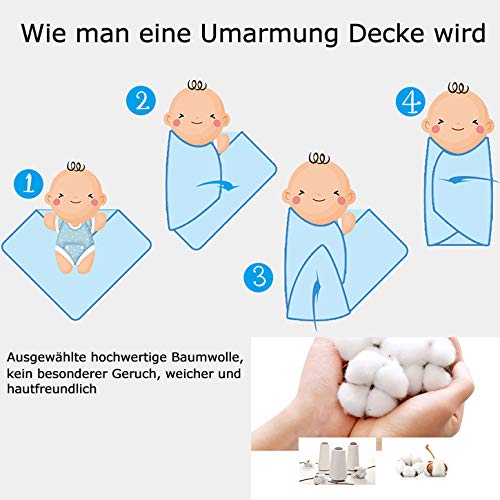 Wie man eine Umarmung Decke wird

1

2

3

4

Ausgewählte hochwertige Baumwolle, kein besonderer Geruch, weicher und hautfreundlich