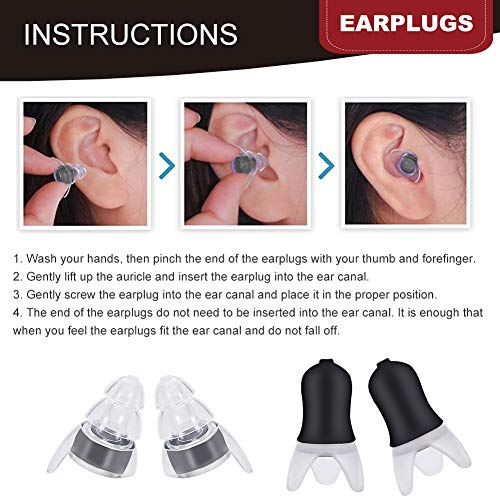 INSTRUCTIONS

EARPLUGS

1. Wash your hands, then pinch the end of the earplugs with your thumb and forefinger.
2. Gently lift up the auricle and insert the earplug into the ear canal.
3. Gently screw the earplug into the ear canal and place it in the proper position.
4. The end of the earplugs do not need to be inserted into the ear canal. It is enough that when you feel the earplugs fit the ear canal and do not fall off.