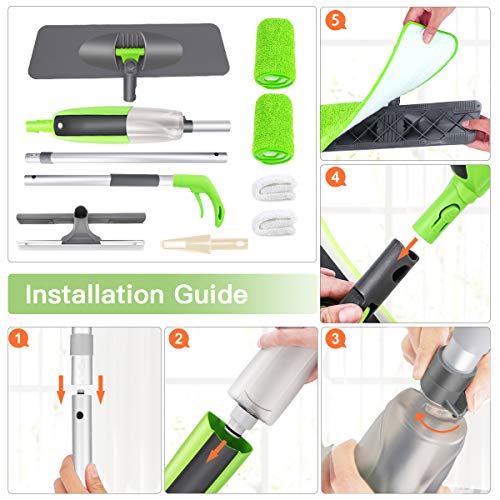 5

4

Installation Guide

1

2

3