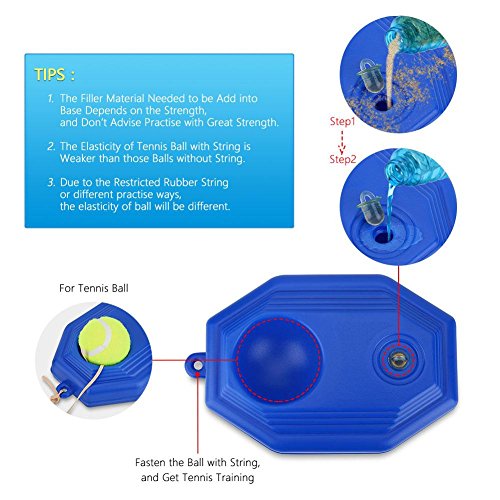 TIPS :

1. The Filler Material Needed to be Add into Base Depends on the Strength, and Don't Advise Practise with Great Strength.

2. The Elasticity of Tennis Ball with String is Weaker than those Balls without String.

3. Due to the Restricted Rubber String or different practise ways, the elasticity of ball will be different.

Step1

Step2

For Tennis Ball

Fasten the Ball with String, and Get Tennis Training