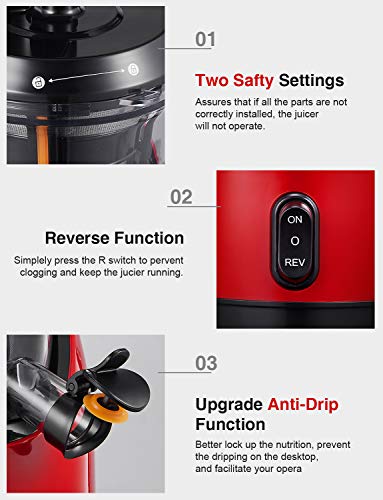 01

Two Safty Settings

Assures that if all the parts are not correctly installed, the juicer will not operate.

02

Reverse Function

Simplely press the R switch to pervent clogging and keep the jucier running.

ON
O
REV

03

Upgrade Anti-Drip Function

Better lock up the nutrition, prevent the dripping on the desktop, and facilitate your opera