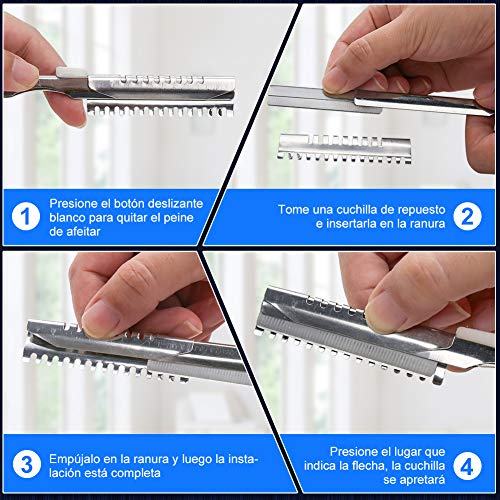 1 Presione el botón deslizante blanco para quitar el peine de afeitar

Tome una cuchilla de repuesto e insertarla en la ranura 2

3 Empújalo en la ranura y luego la instalación está completa

Presione el lugar que indica la flecha, la cuchilla se apretará 4