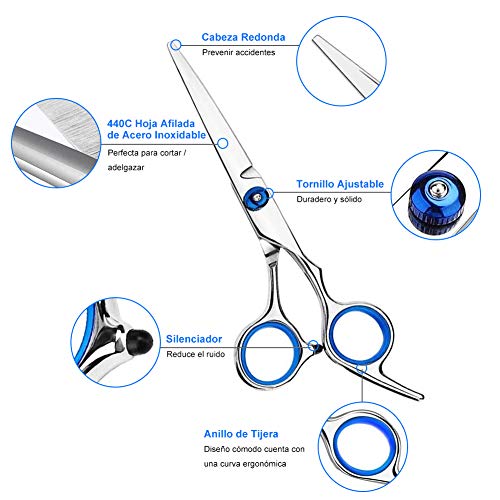 Cabeza Redonda
Prevenir accidentes

440C Hoja Afilada de Acero Inoxidable
Perfecta para cortar / adelgazar

Tornillo Ajustable
Duradero y sólido

Silenciador
Reduce el ruido

Anillo de Tijera
Diseño cómodo cuenta con una curva ergonómica