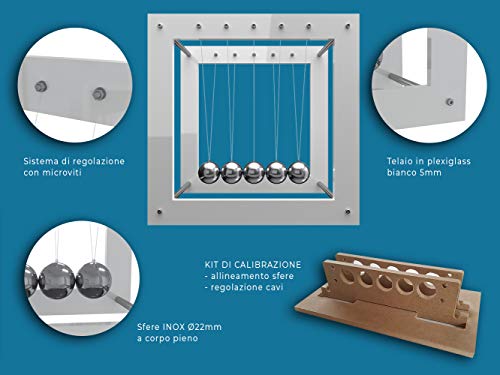 Sistema di regolazione con microviti

Telaio in plexiglass bianco 5mm

KIT DI CALIBRAZIONE
- allineamento sfere
- regolazione cavi

Sfere INOX Ø22mm a corpo pieno