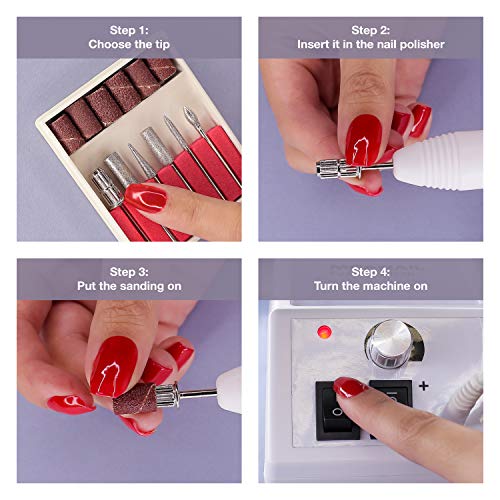 Step 1:
Choose the tip

Step 2:
Insert it in the nail polisher

Step 3:
Put the sanding on

Step 4:
Turn the machine on

+