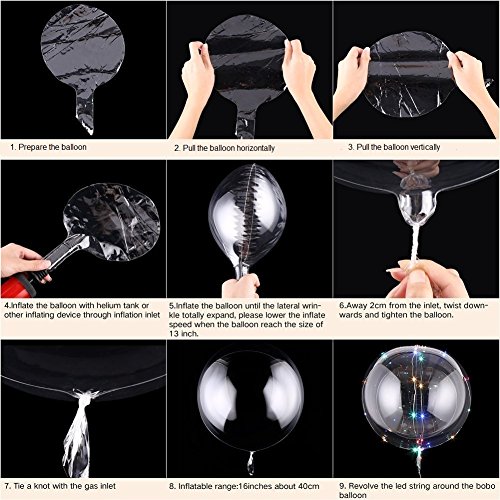 1. Prepare the balloon

2. Pull the balloon horizontally

3. Pull the balloon vertically

4.Inflate the balloon with helium tank or other inflating device through inflation inlet

5.Inflate the balloon until the lateral wrinkle totally expand, please lower the inflate speed when the balloon reach the size of 13 inch.

6.Away 2cm from the inlet, twist downwards and tighten the balloon.

7. Tie a knot with the gas inlet

8. Inflatable range:16inches about 40cm

9. Revolve the led string around the bobo balloon