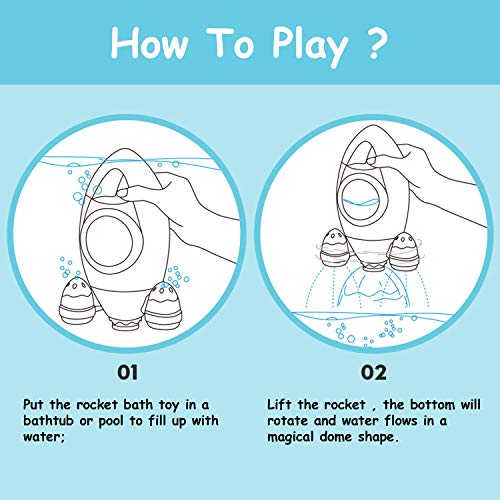 How To Play ?

01

Put the rocket bath toy in a bathtub or pool to fill up with water;

02

Lift the rocket , the bottom will rotate and water flows in a magical dome shape.