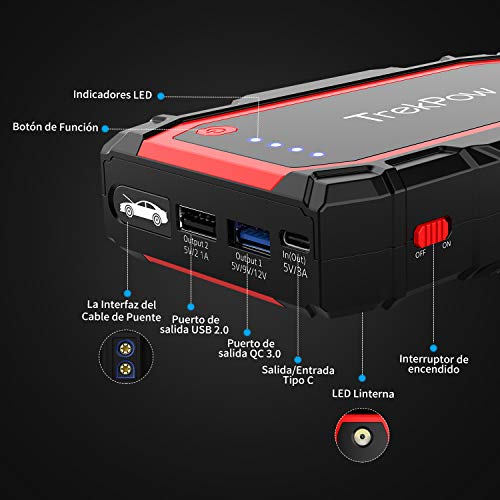 Indicadores LED

Botón de Función

TrekPow

Output 2
5V/2.1A

Output 1
5V/9V/12V

In(Out)
5V/3A

OFF ON

La Interfaz del Cable de Puente

Puerto de salida USB 2.0

Puerto de salida QC 3.0

Salida/Entrada Tipo C

LED Linterna

Interruptor de encendido