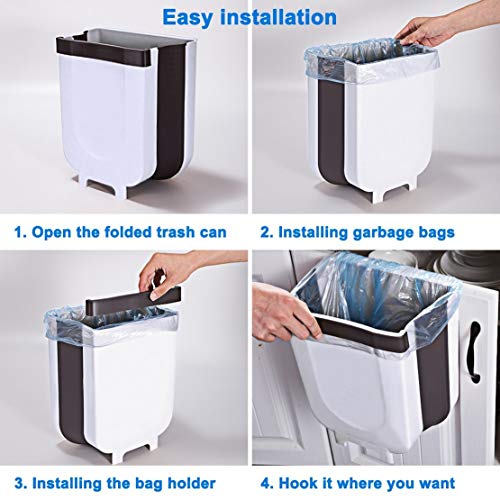 Easy installation

1. Open the folded trash can

2. Installing garbage bags

3. Installing the bag holder

4. Hook it where you want