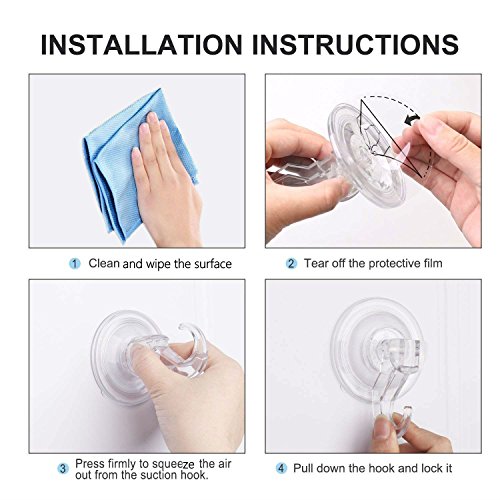 INSTALLATION INSTRUCTIONS

1 Clean and wipe the surface

2 Tear off the protective film

3 Press firmly to squeeze the air out from the suction hook.

4 Pull down the hook and lock it