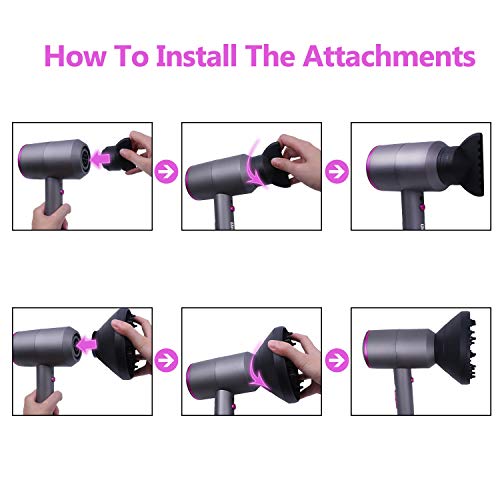 How To Install The Attachments