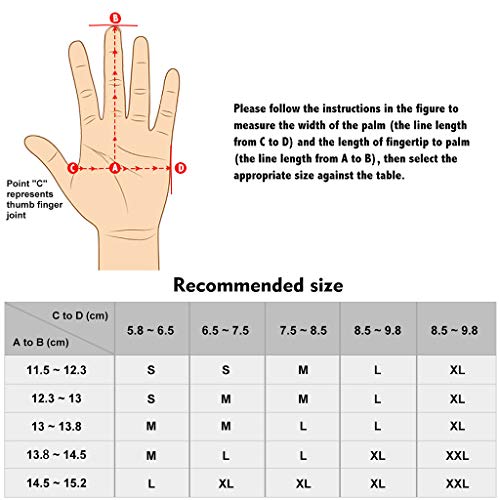 B

C A D

Point "C" represents thumb finger joint

Please follow the instructions in the figure to measure the width of the palm (the line length from C to D) and the length of fingertip to palm (the line length from A to B), then select the appropriate size against the table.

Recommended size

| C to D (cm) / A to B (cm) | 5.8 ~ 6.5 | 6.5 ~ 7.5 | 7.5 ~ 8.5 | 8.5 ~ 9.8 | 8.5 ~ 9.8 |
|---|---|---|---|---|---|
| 11.5 ~ 12.3 | S | S | M | L | XL |
| 12.3 ~ 13 | S | M | M | L | XL |
| 13 ~ 13.8 | M | M | L | L | XL |
| 13.8 ~ 14.5 | M | L | L | XL | XXL |
| 14.5 ~ 15.2 | L | XL | XL | XL | XXL |