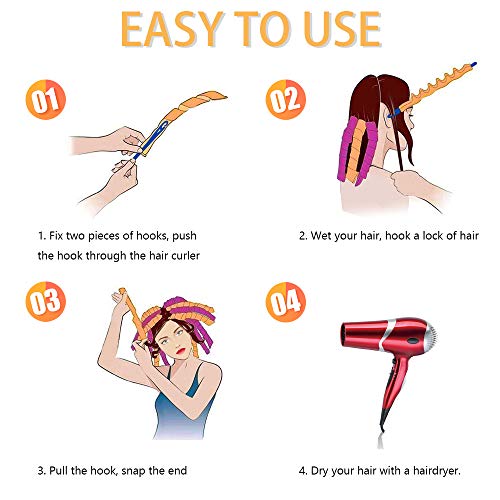 EASY TO USE

01

1. Fix two pieces of hooks, push the hook through the hair curler

02

2. Wet your hair, hook a lock of hair

03

3. Pull the hook, snap the end

04

4. Dry your hair with a hairdryer.