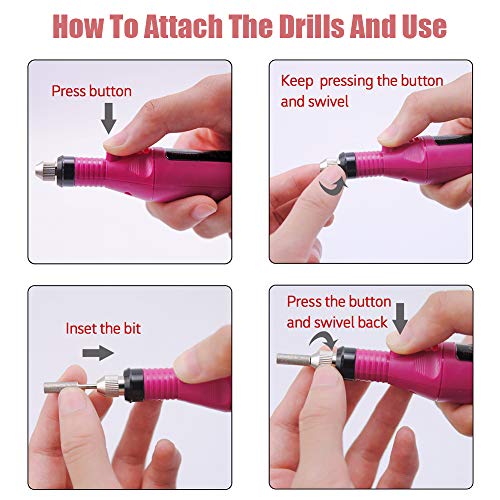 How To Attach The Drills And Use

Press button

Keep pressing the button and swivel

Inset the bit

Press the button and swivel back