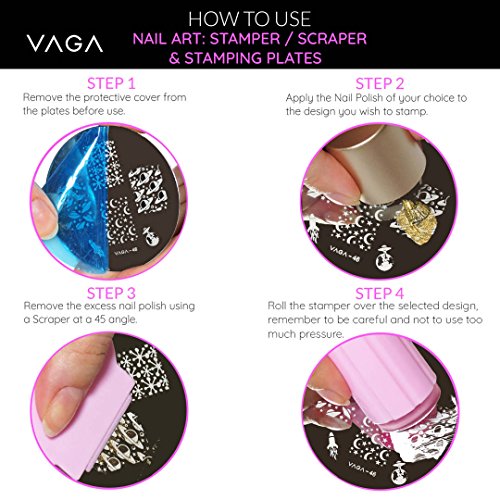 VAGA

HOW TO USE
NAIL ART: STAMPER / SCRAPER
& STAMPING PLATES

STEP 1
Remove the protective cover from the plates before use.

VAGA-48

STEP 2
Apply the Nail Polish of your choice to the design you wish to stamp.

VAGA-48

STEP 3
Remove the excess nail polish using a Scraper at a 45 angle.

STEP 4
Roll the stamper over the selected design, remember to be careful and not to use too much pressure.

VAGA-48