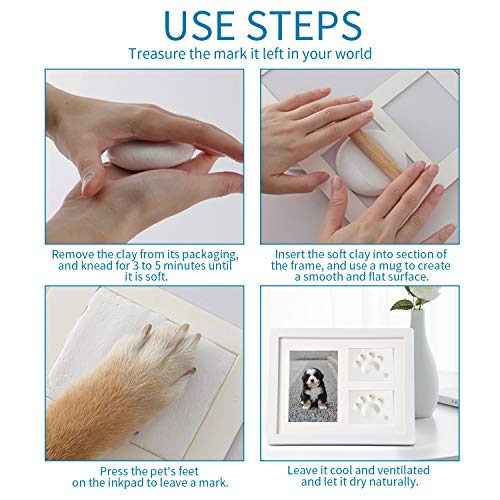 USE STEPS
Treasure the mark it left in your world

Remove the clay from its packaging, and knead for 3 to 5 minutes until it is soft.

Insert the soft clay into section of the frame, and use a mug to create a smooth and flat surface.

Press the pet's feet on the inkpad to leave a mark.

Leave it cool and ventilated and let it dry naturally.