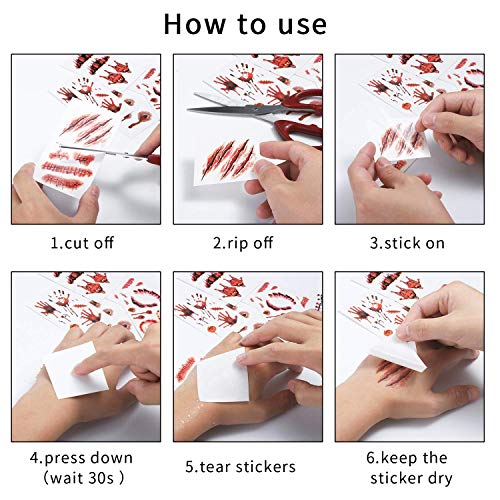 How to use

1.cut off

2.rip off

3.stick on

4.press down (wait 30s )

5.tear stickers

6.keep the sticker dry