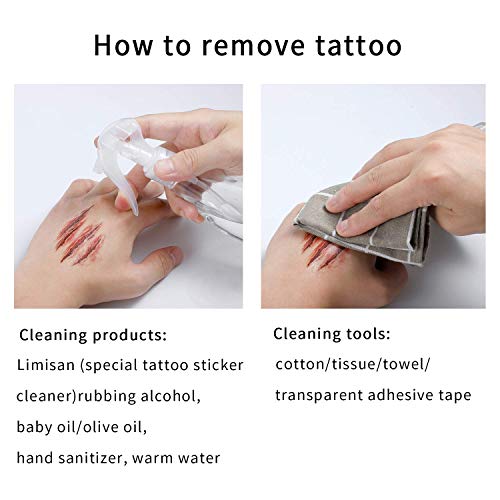 How to remove tattoo

Cleaning products:

Limisan (special tattoo sticker cleaner)rubbing alcohol, baby oil/olive oil, hand sanitizer, warm water

Cleaning tools:

cotton/tissue/towel/ transparent adhesive tape