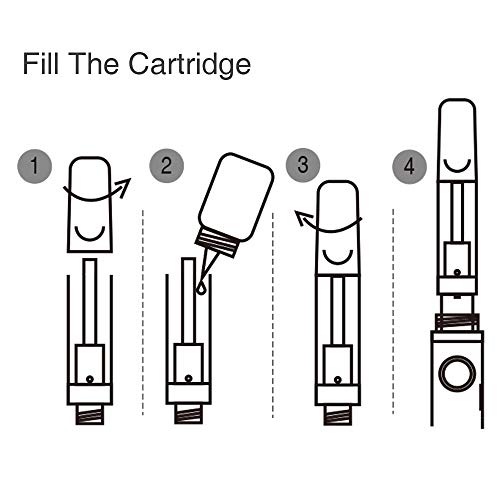 Fill The Cartridge

1

2

3

4