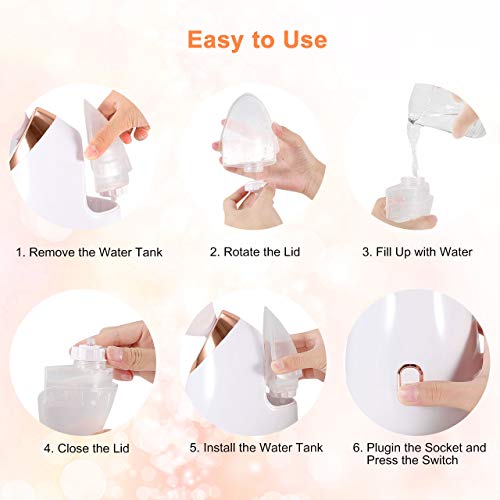 Easy to Use

1. Remove the Water Tank

2. Rotate the Lid

3. Fill Up with Water

4. Close the Lid

5. Install the Water Tank

6. Plugin the Socket and Press the Switch