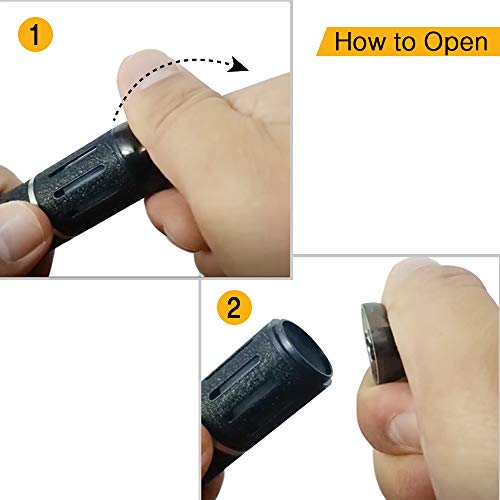 1

How to Open

2