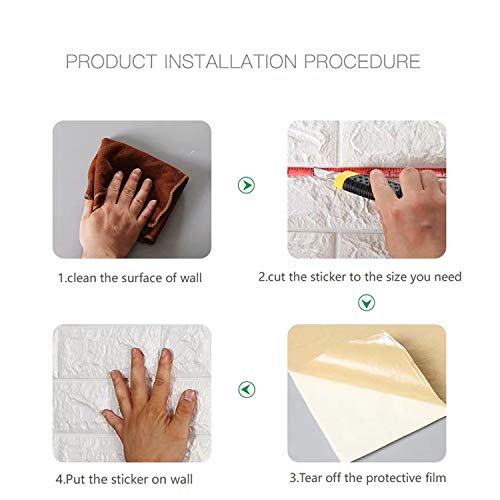 PRODUCT INSTALLATION PROCEDURE

1.clean the surface of wall

2.cut the sticker to the size you need

3.Tear off the protective film

4.Put the sticker on wall