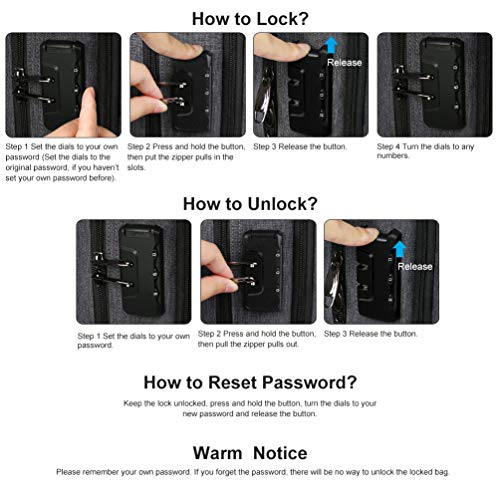 How to Lock?

Release

Step 1 Set the dials to your own password (Set the dials to the original password, if you haven't set your own password before).

Step 2 Press and hold the button, then put the zipper pulls in the slots.

Step 3 Release the button.

Step 4 Turn the dials to any numbers.

How to Unlock?

Release

Step 1 Set the dials to your own password.

Step 2 Press and hold the button, then pull the zipper pulls out.

Step 3 Release the button.

How to Reset Password?

Keep the lock unlocked, press and hold the button, turn the dials to your new password and release the button.

Warm Notice

Please remember your own password. If you forget the password, there will be no way to unlock the locked bag.